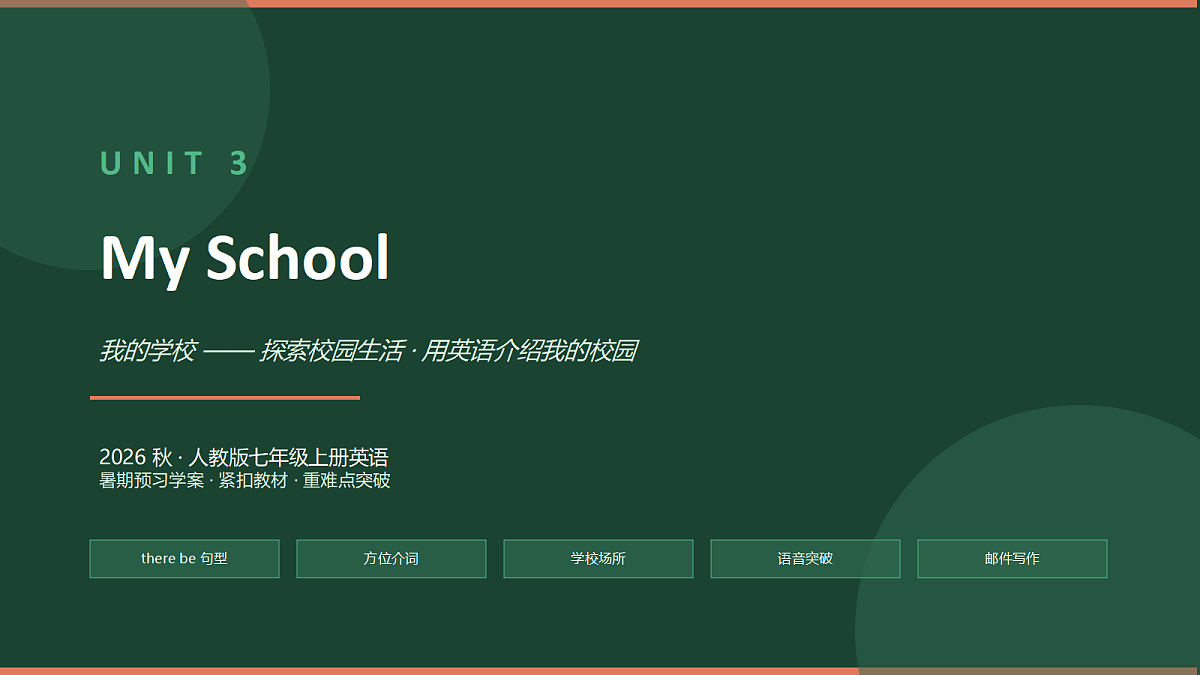 UNIT 3

My School

我的学校 —— 探索校园生活 · 用英语介绍我的校园

2026 秋 · 人教版七年级上册英语
暑期预习学案 · 紧扣教材 · 重难点突破

there be 句型

方位介词

学校场所

语音突破

邮件写作