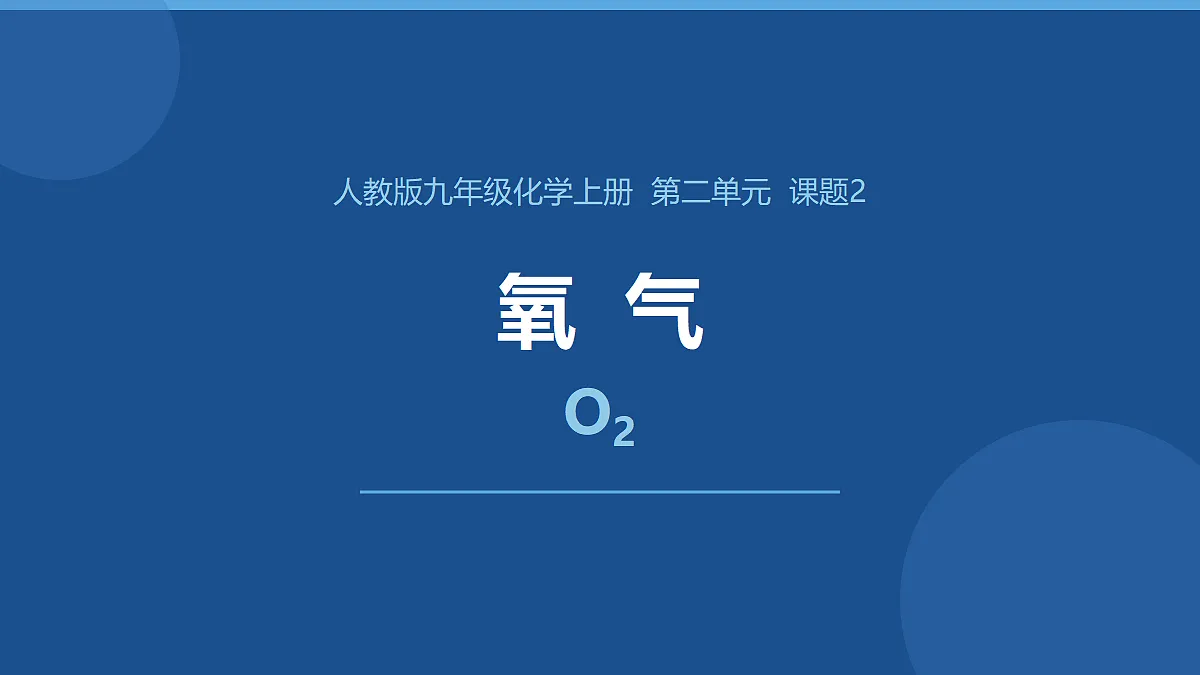 人教版九年级化学上册 第二单元 课题2

氧 气

$O_2$