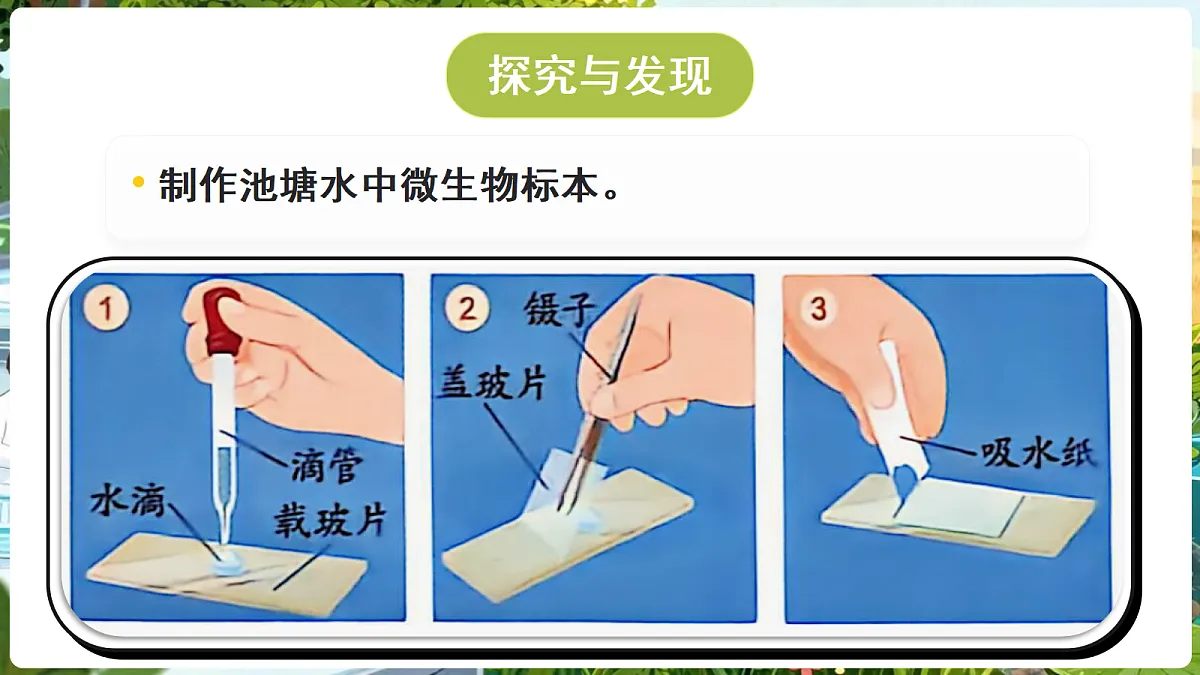 探究与发现

• 制作池塘水中微生物标本。

1
滴管
水滴
载玻片

2
镊子
盖玻片

3
吸水纸