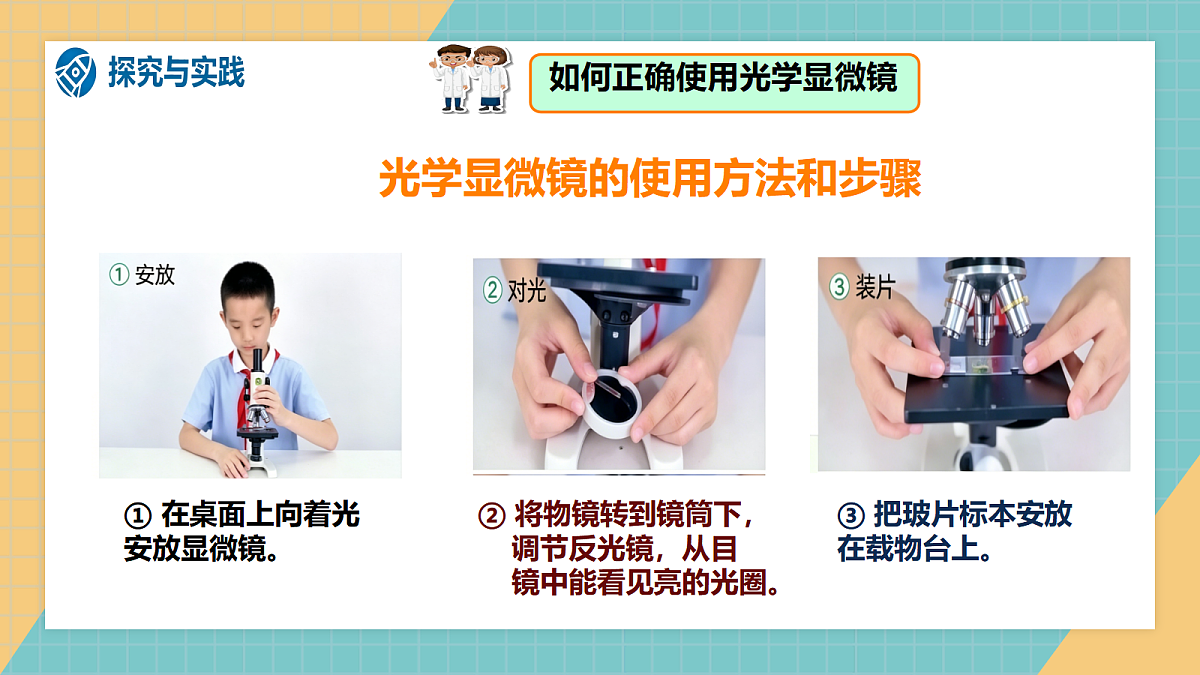 探究与实践

如何正确使用光学显微镜

光学显微镜的使用方法和步骤

① 安放

② 对光

③ 装片

① 在桌面上向着光安放显微镜。

② 将物镜转到镜筒下，调节反光镜，从目镜中能看见亮的光圈。

③ 把玻片标本安放在载物台上。