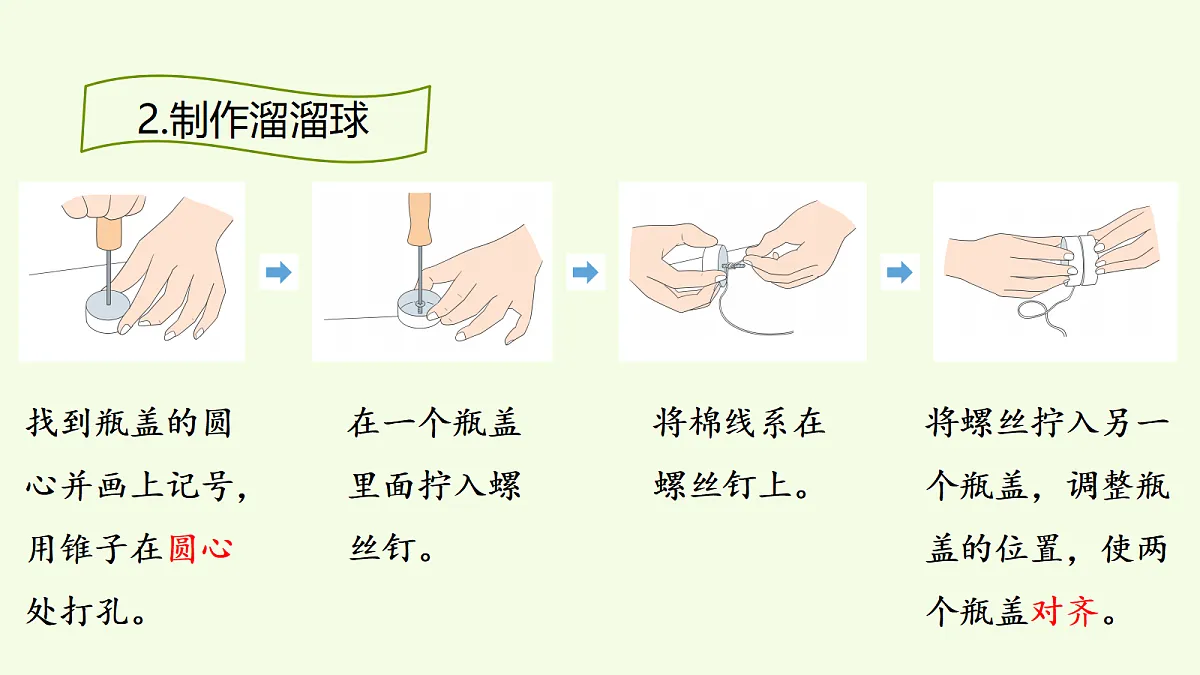 2.制作溜溜球

找到瓶盖的圆心并画上记号，用锥子在圆心处打孔。

在一个瓶盖里面拧入螺丝钉。

将棉线系在螺丝钉上。

将螺丝拧入另一个瓶盖，调整瓶盖的位置，使两个瓶盖对齐。